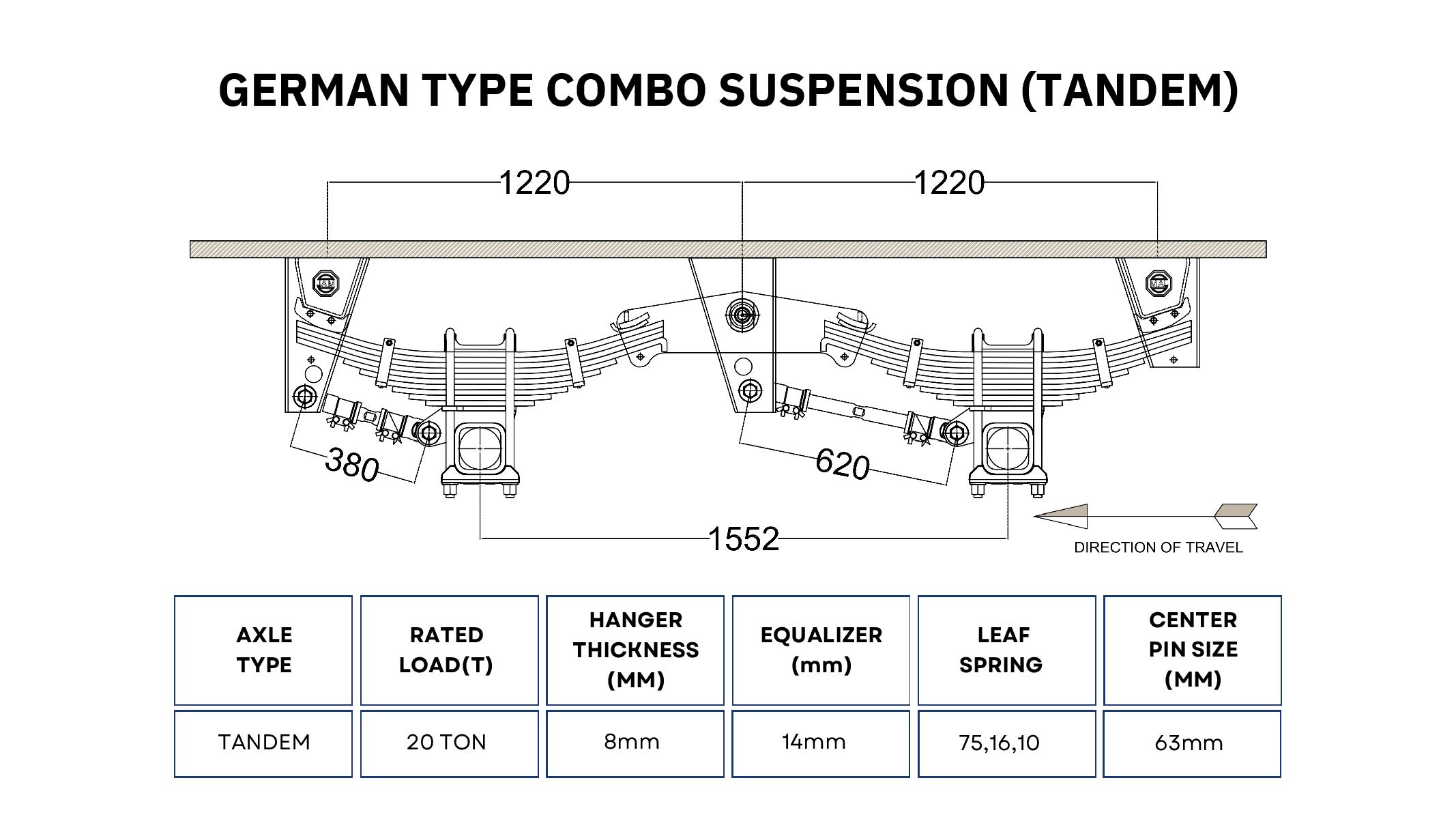 GERMAN TYPE COMBO SUSPENSION (TANDEM)

1220

1220

380

620

1552

DIRECTION OF TRAVEL

| AXLE TYPE | RATED LOAD(T) | HANGER THICKNESS (MM) | EQUALIZER (mm) | LEAF SPRING | CENTER PIN SIZE (MM) |
|---|---|---|---|---|---|
| TANDEM | 20 TON | 8mm | 14mm | 75,16,10 | 63mm |