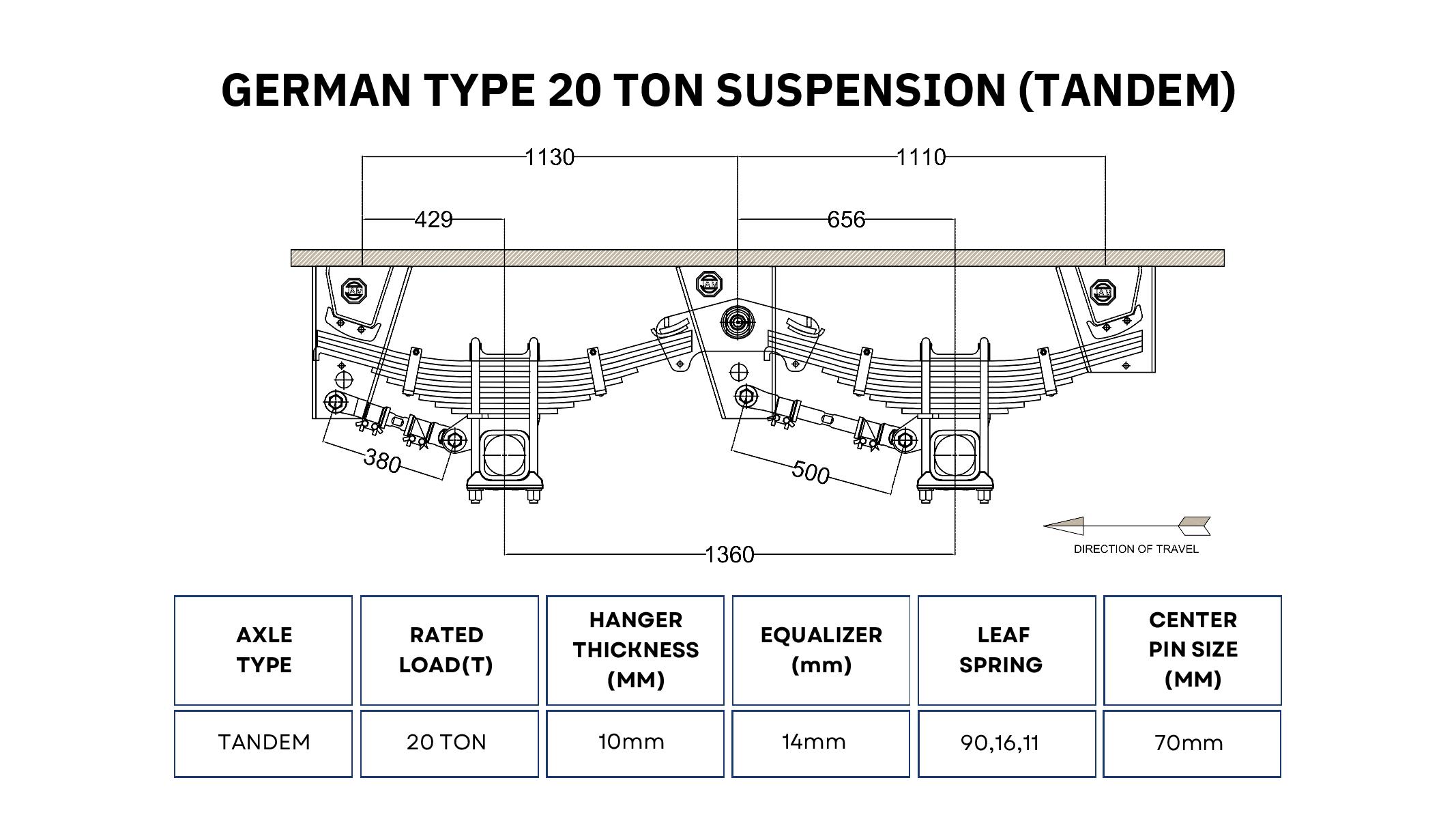 GERMAN TYPE 20 TON SUSPENSION (TANDEM)

1130
1110
429
656
380
500
1360

DIRECTION OF TRAVEL

| AXLE TYPE | RATED LOAD(T) | HANGER THICKNESS (MM) | EQUALIZER (mm) | LEAF SPRING | CENTER PIN SIZE (MM) |
|---|---|---|---|---|---|
| TANDEM | 20 TON | 10mm | 14mm | 90,16,11 | 70mm |