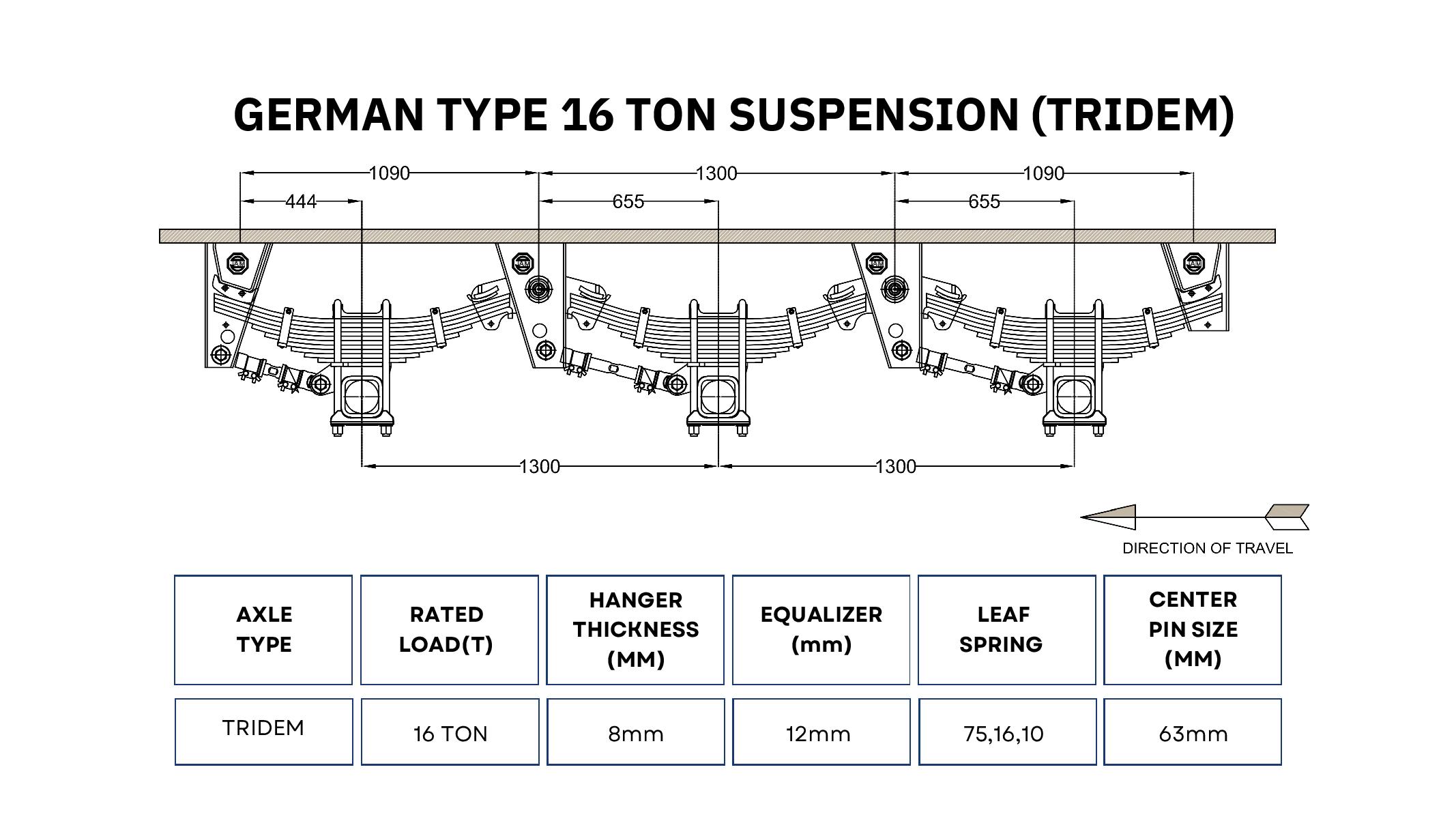 GERMAN TYPE 16 TON SUSPENSION (TRIDEM)

1090
1300
1090
444
655
655

1300
1300

DIRECTION OF TRAVEL

| AXLE TYPE | RATED LOAD(T) | HANGER THICKNESS (MM) | EQUALIZER (mm) | LEAF SPRING | CENTER PIN SIZE (MM) |
|---|---|---|---|---|---|
| TRIDEM | 16 TON | 8mm | 12mm | 75,16,10 | 63mm |