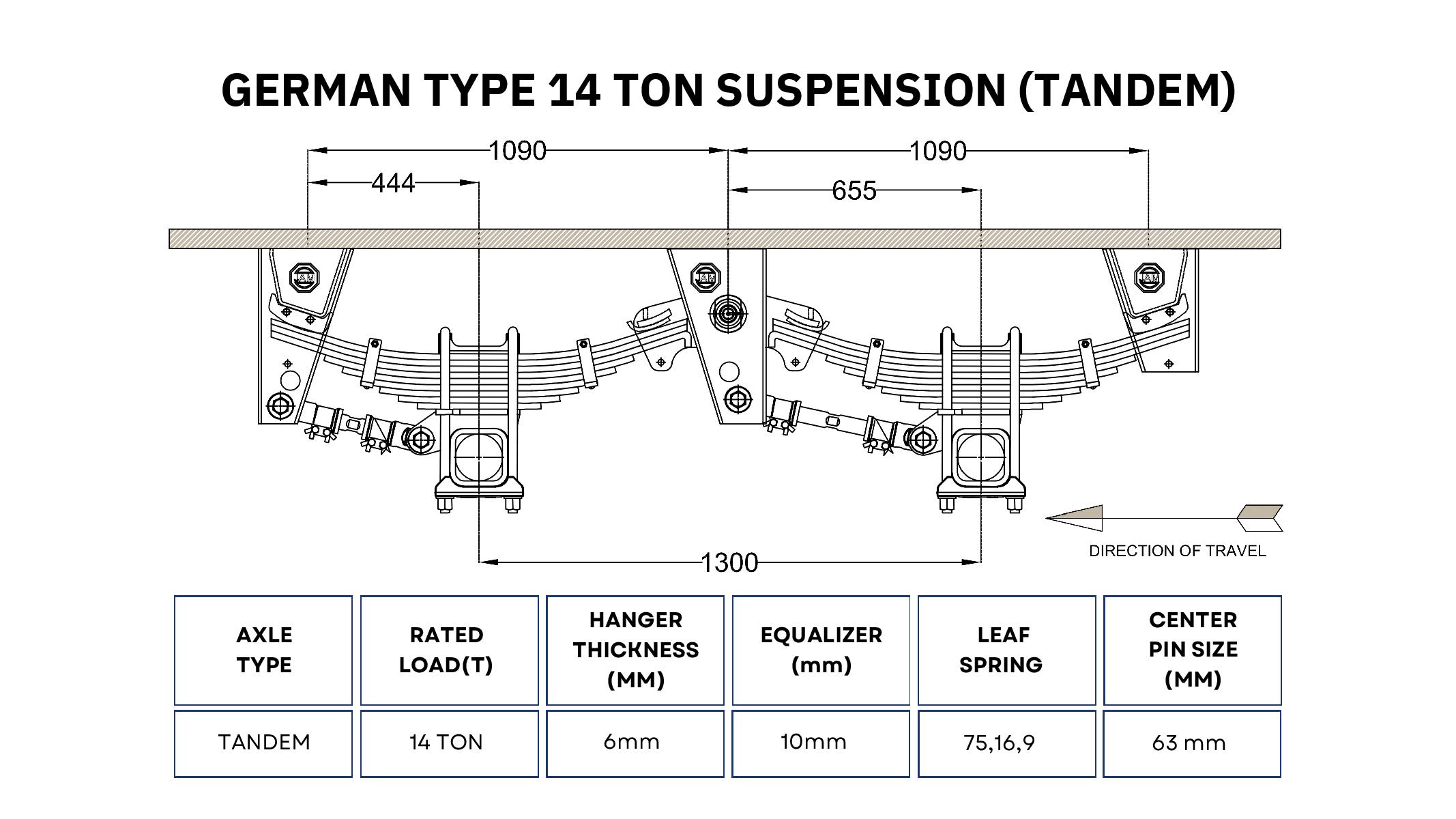 GERMAN TYPE 14 TON SUSPENSION (TANDEM)

1090
1090
444
655
1300

DIRECTION OF TRAVEL

| AXLE TYPE | RATED LOAD(T) | HANGER THICKNESS (MM) | EQUALIZER (mm) | LEAF SPRING | CENTER PIN SIZE (MM) |
|---|---|---|---|---|---|
| TANDEM | 14 TON | 6mm | 10mm | 75,16,9 | 63 mm |